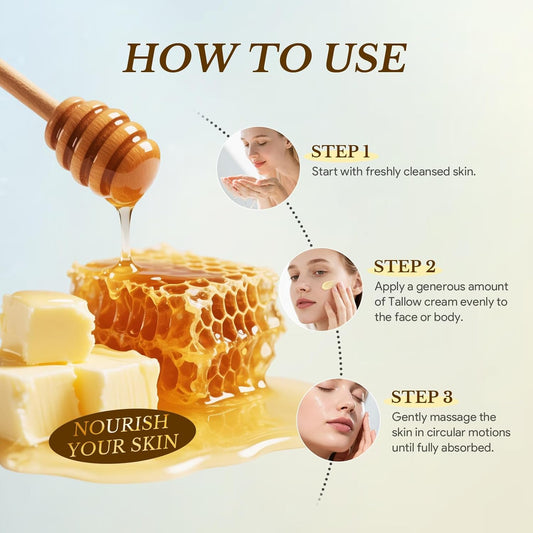 HOW TO USE

STEP 1
Start with freshly cleansed skin.

STEP 2
Apply a generous amount of Tallow cream evenly to the face or body.

STEP 3
Gently massage the skin in circular motions until fully absorbed.

NOURISH YOUR SKIN